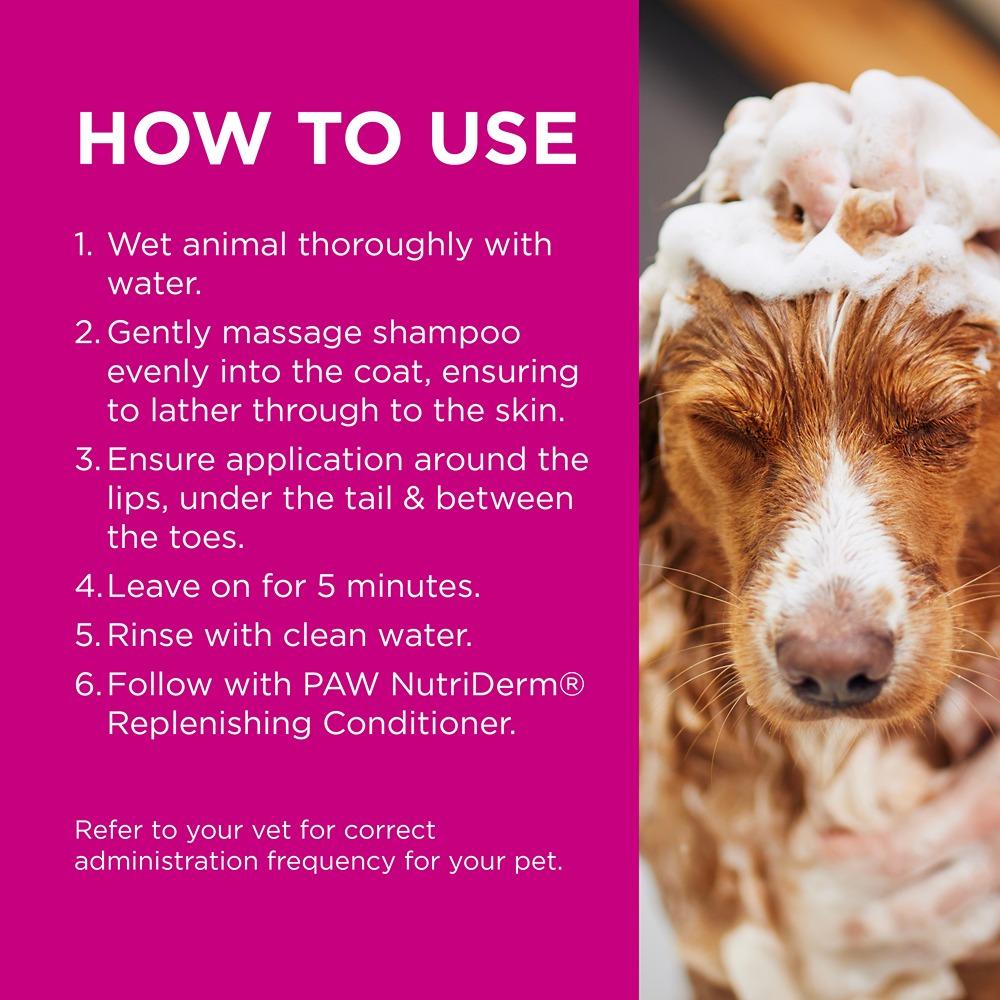 HOW TO USE

1. Wet animal thoroughly with water.
2. Gently massage shampoo evenly into the coat, ensuring to lather through to the skin.
3. Ensure application around the lips, under the tail & between the toes.
4. Leave on for 5 minutes.
5. Rinse with clean water.
6. Follow with PAW NutriDerm® Replenishing Conditioner.

Refer to your vet for correct administration frequency for your pet.