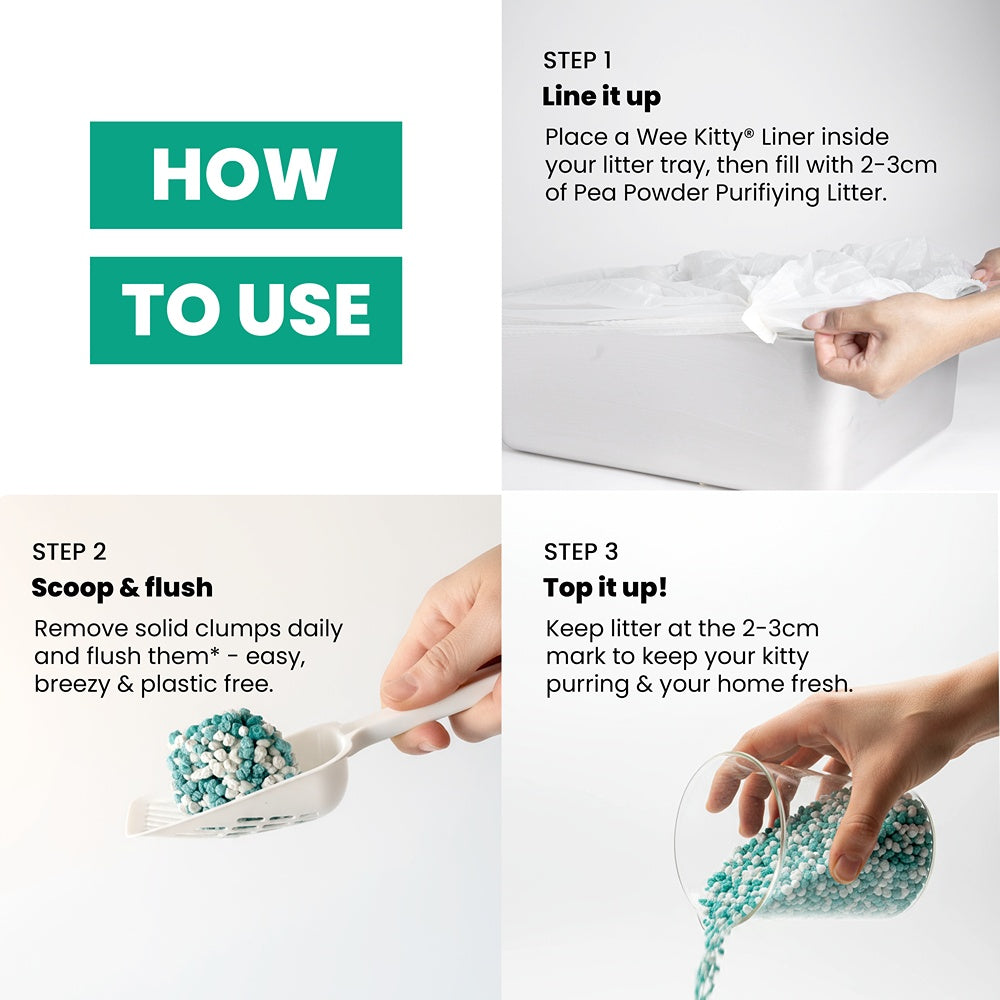 HOW

TO USE

STEP 1
Line it up
Place a Wee Kitty® Liner inside your litter tray, then fill with 2-3cm of Pea Powder Purifiying Litter.

STEP 2
Scoop & flush
Remove solid clumps daily and flush them* - easy, breezy & plastic free.

STEP 3
Top it up!
Keep litter at the 2-3cm mark to keep your kitty purring & your home fresh.