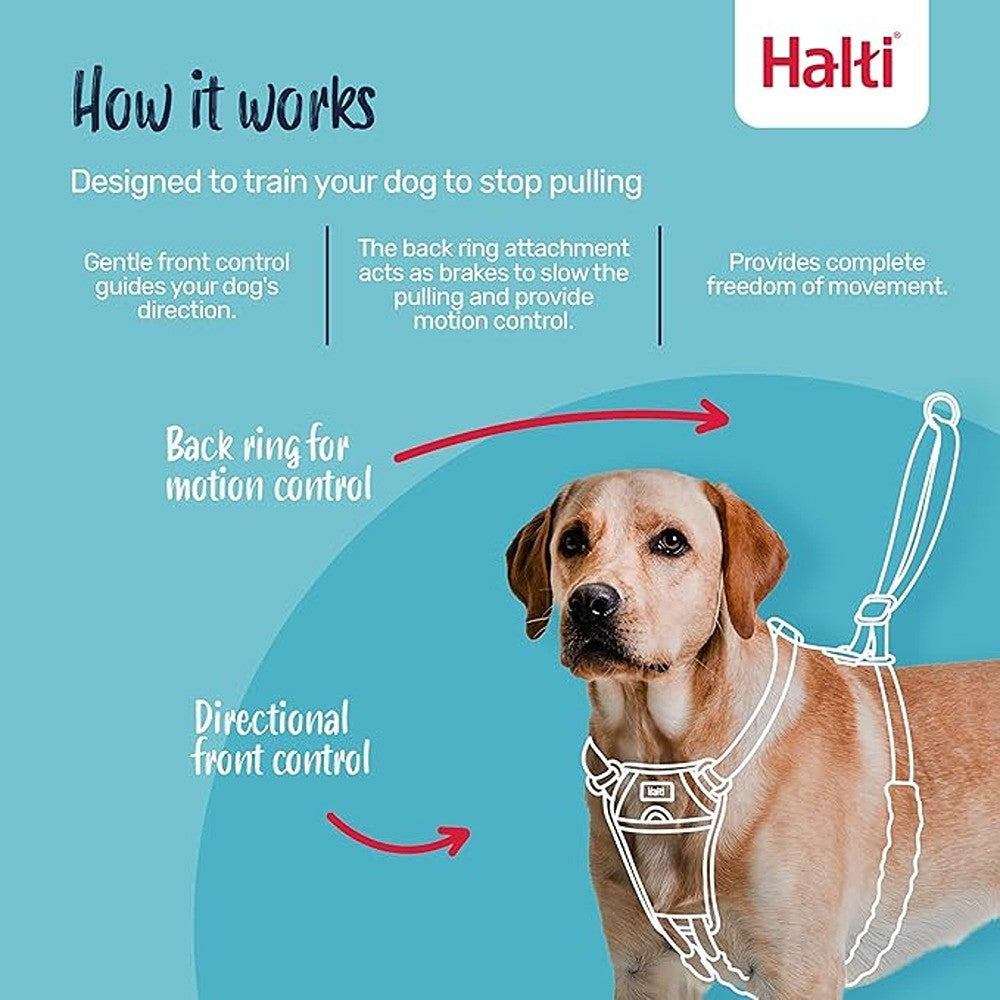 Halti®

How it works

Designed to train your dog to stop pulling

Gentle front control guides your dog's direction.

The back ring attachment acts as brakes to slow the pulling and provide motion control.

Provides complete freedom of movement.

Back ring for motion control

Directional front control

Halti