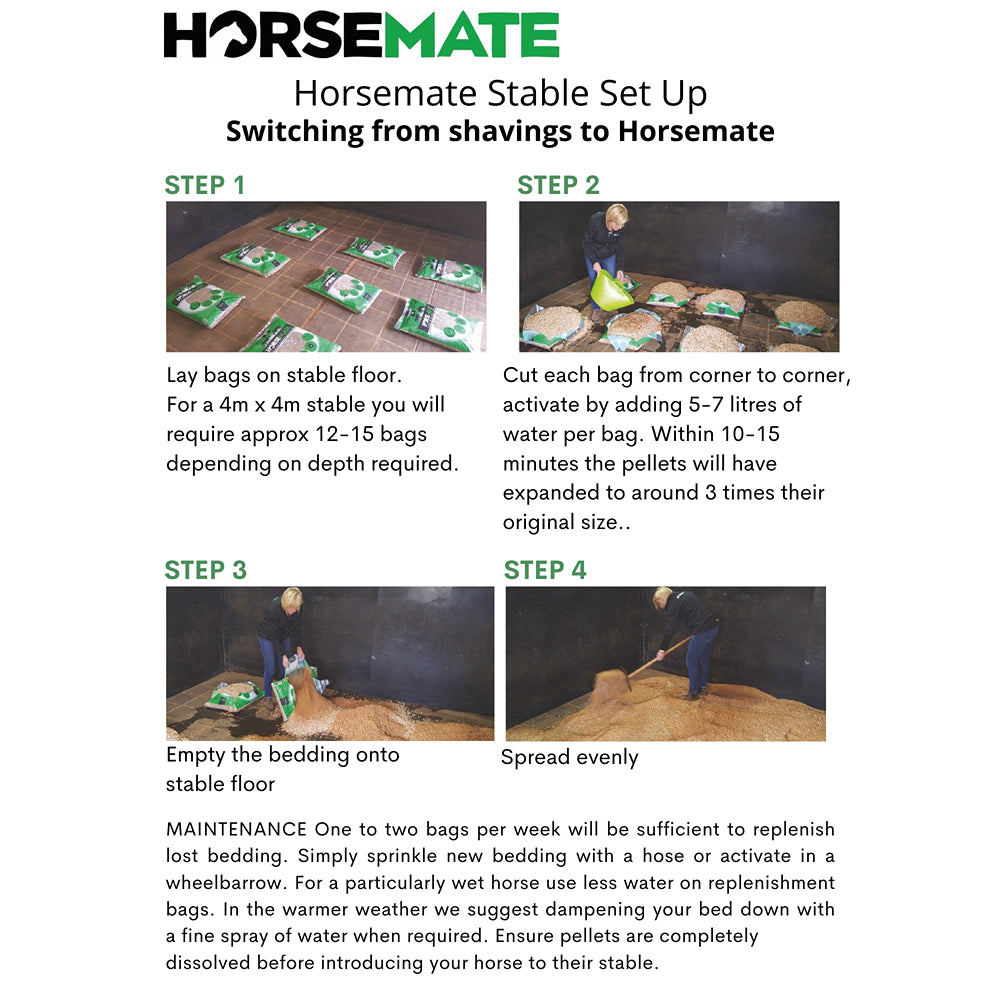 HORSEMATE

Horsemate Stable Set Up
Switching from shavings to Horsemate

STEP 1

Lay bags on stable floor. For a 4m x 4m stable you will require approx 12-15 bags depending on depth required.

STEP 2

Cut each bag from corner to corner, activate by adding 5-7 litres of water per bag. Within 10-15 minutes the pellets will have expanded to around 3 times their original size..

STEP 3

Empty the bedding onto stable floor

STEP 4

Spread evenly

MAINTENANCE One to two bags per week will be sufficient to replenish lost bedding. Simply sprinkle new bedding with a hose or activate in a wheelbarrow. For a particularly wet horse use less water on replenishment bags. In the warmer weather we suggest dampening your bed down with a fine spray of water when required. Ensure pellets are completely dissolved before introducing your horse to their stable.