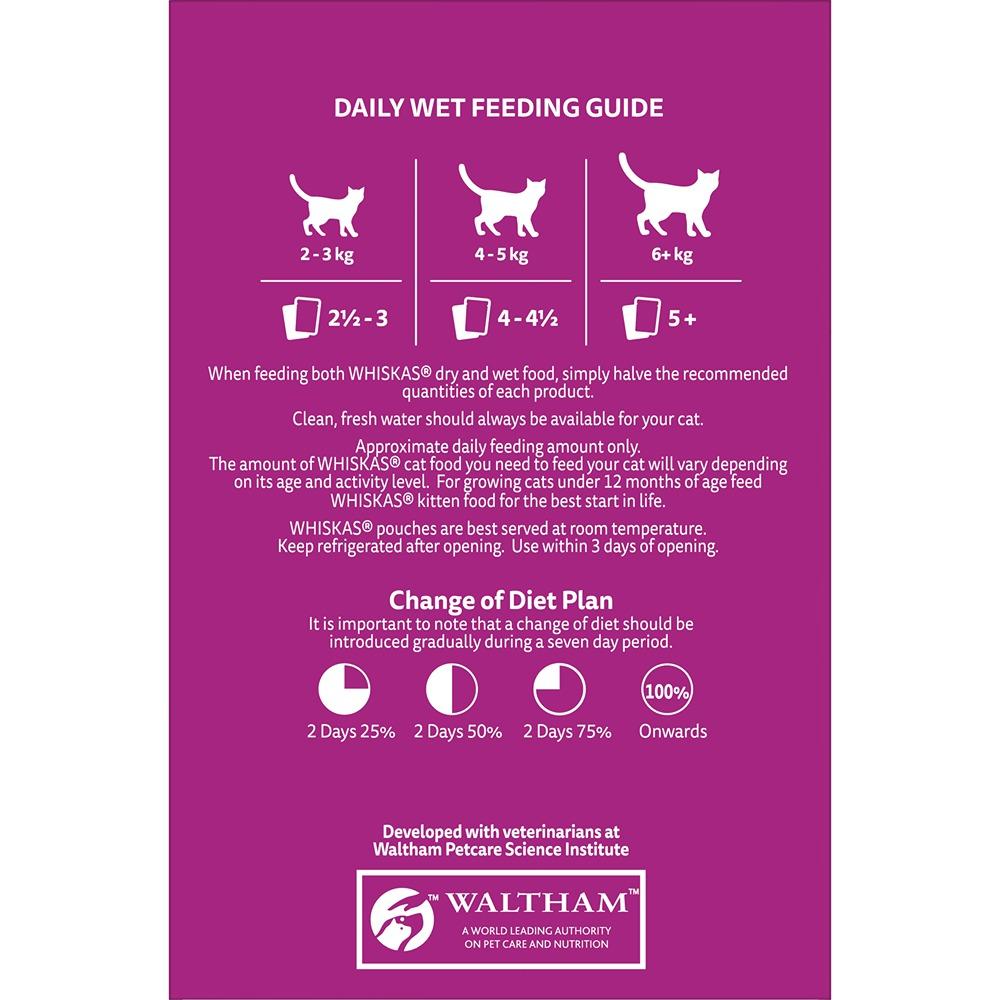 DAILY WET FEEDING GUIDE

| 2 - 3 kg | 4 - 5 kg | 6+ kg |
|---|---|---|
| 2½ - 3 | 4 - 4½ | 5 + |

When feeding both WHISKAS® dry and wet food, simply halve the recommended quantities of each product.

Clean, fresh water should always be available for your cat.

Approximate daily feeding amount only.
The amount of WHISKAS® cat food you need to feed your cat will vary depending on its age and activity level. For growing cats under 12 months of age feed WHISKAS® kitten food for the best start in life.

WHISKAS® pouches are best served at room temperature. Keep refrigerated after opening. Use within 3 days of opening.

Change of Diet Plan
It is important to note that a change of diet should be introduced gradually during a seven day period.

2 Days 25% 2 Days 50% 2 Days 75% 100% Onwards

Developed with veterinarians at Waltham Petcare Science Institute

™ WALTHAM™
A WORLD LEADING AUTHORITY ON PET CARE AND NUTRITION