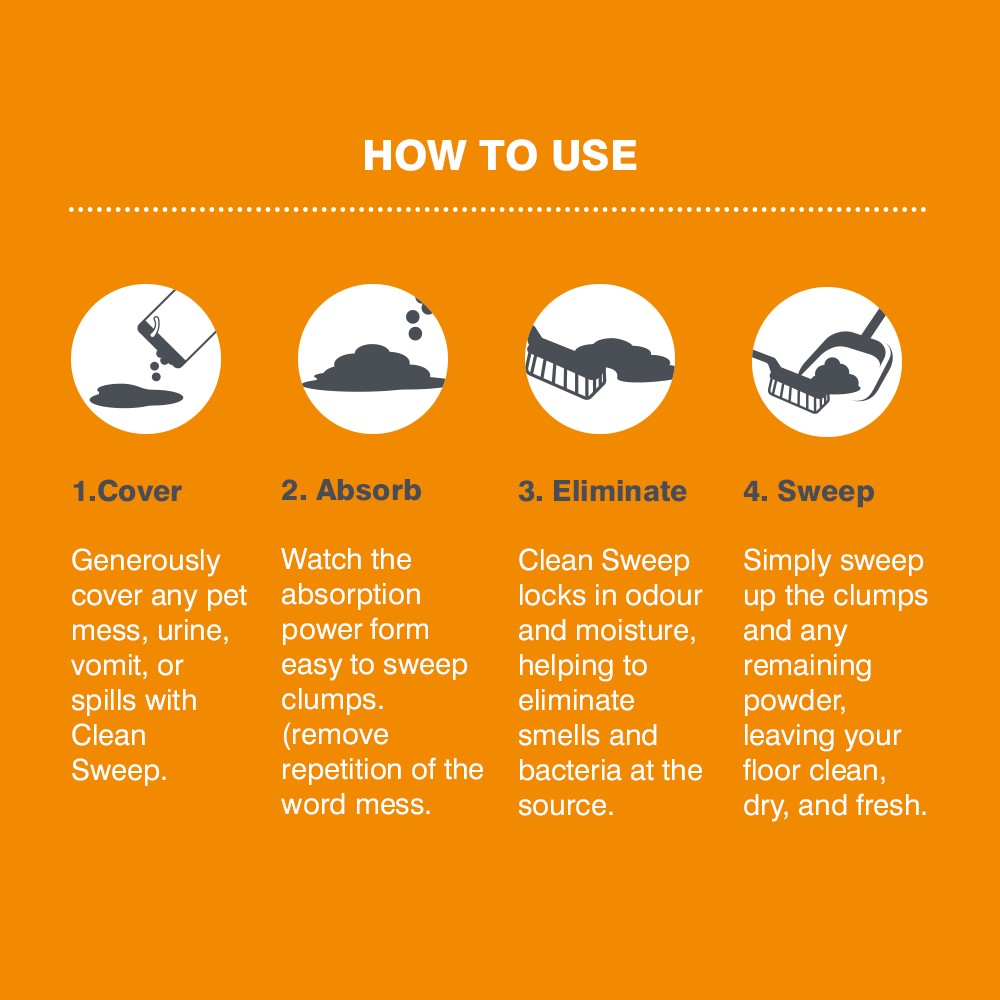 HOW TO USE

1.Cover

Generously cover any pet mess, urine, vomit, or spills with Clean Sweep.

2. Absorb

Watch the absorption power form easy to sweep clumps. (remove repetition of the word mess.

3. Eliminate

Clean Sweep locks in odour and moisture, helping to eliminate smells and bacteria at the source.

4. Sweep

Simply sweep up the clumps and any remaining powder, leaving your floor clean, dry, and fresh.